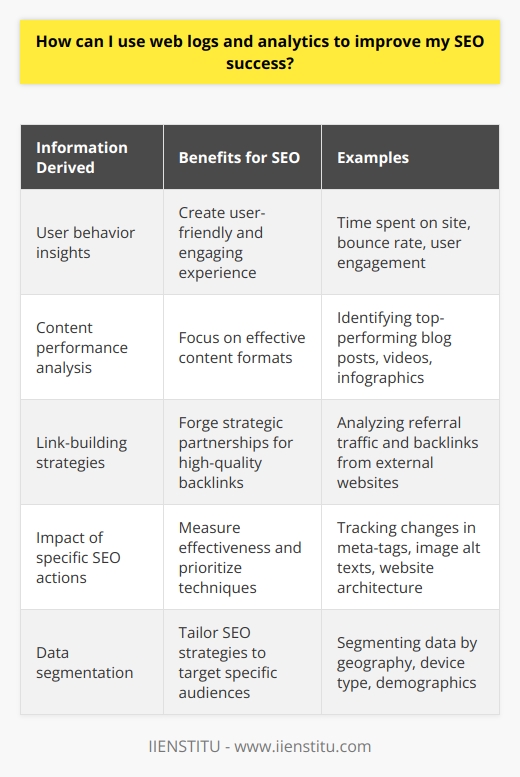 How can I use web logs and analytics to improve my SEO success?

| Information Derived | Benefits for SEO | Examples |
|---|---|---|
| User behavior insights | Create user-friendly and engaging experience | Time spent on site, bounce rate, user engagement |
| Content performance analysis | Focus on effective content formats | Identifying top-performing blog posts, videos, infographics |
| Link-building strategies | Forge strategic partnerships for high-quality backlinks | Analyzing referral traffic and backlinks from external websites |
| Impact of specific SEO actions | Measure effectiveness and prioritize techniques | Tracking changes in meta-tags, image alt texts, website architecture |
| Data segmentation | Tailor SEO strategies to target specific audiences | Segmenting data by geography, device type, demographics |

IIENSTITU - www.iienstitu.com