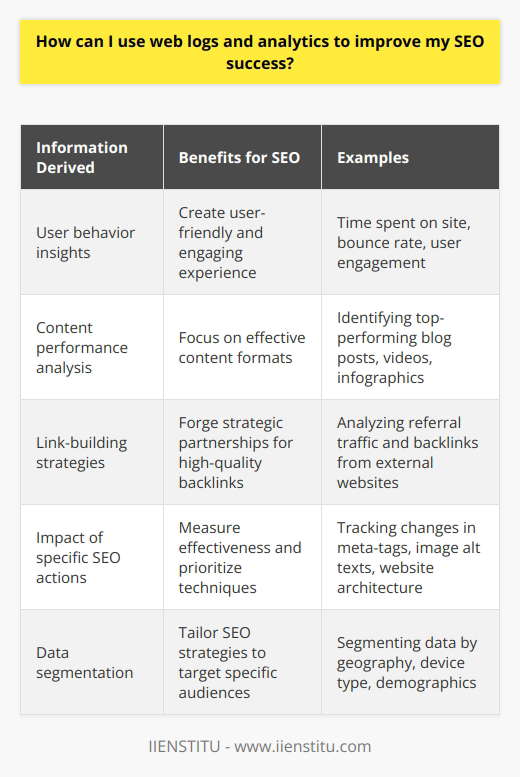 How can I use web logs and analytics to improve my SEO success?

| Information Derived | Benefits for SEO | Examples |
|---|---|---|
| User behavior insights | Create user-friendly and engaging experience | Time spent on site, bounce rate, user engagement |
| Content performance analysis | Focus on effective content formats | Identifying top-performing blog posts, videos, infographics |
| Link-building strategies | Forge strategic partnerships for high-quality backlinks | Analyzing referral traffic and backlinks from external websites |
| Impact of specific SEO actions | Measure effectiveness and prioritize techniques | Tracking changes in meta-tags, image alt texts, website architecture |
| Data segmentation | Tailor SEO strategies to target specific audiences | Segmenting data by geography, device type, demographics |

IIENSTITU - www.iienstitu.com