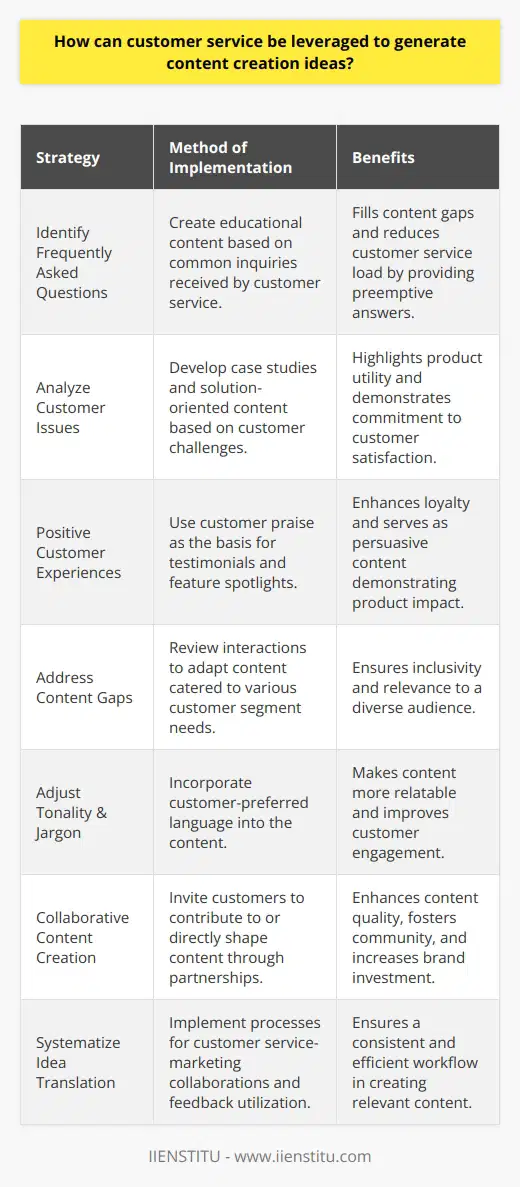 How can customer service be leveraged to generate content creation ideas?

| Strategy | Method of Implementation | Benefits |
|---|---|---|
| Identify Frequently Asked Questions | Create educational content based on common inquiries received by customer service. | Fills content gaps and reduces customer service load by providing preemptive answers. |
| Analyze Customer Issues | Develop case studies and solution-oriented content based on customer challenges. | Highlights product utility and demonstrates commitment to customer satisfaction. |
| Positive Customer Experiences | Use customer praise as the basis for testimonials and feature spotlights. | Enhances loyalty and serves as persuasive content demonstrating product impact. |
| Address Content Gaps | Review interactions to adapt content catered to various customer segment needs. | Ensures inclusivity and relevance to a diverse audience. |
| Adjust Tonality & Jargon | Incorporate customer-preferred language into the content. | Makes content more relatable and improves customer engagement. |
| Collaborative Content Creation | Invite customers to contribute to or directly shape content through partnerships. | Enhances content quality, fosters community, and increases brand investment. |
| Systematize Idea Translation | Implement processes for customer service-marketing collaborations and feedback utilization. | Ensures a consistent and efficient workflow in creating relevant content. |

IIENSTITU - www.iienstitu.com