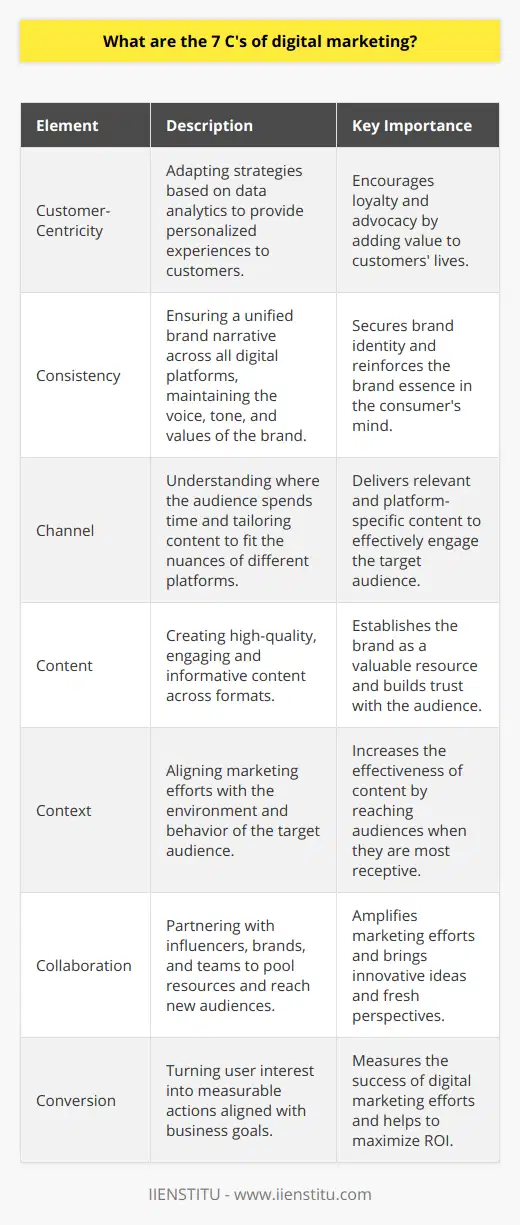 What are the 7 C's of digital marketing?

| Element | Description | Key Importance |
|---|---|---|
| Customer-Centricity | Adapting strategies based on data analytics to provide personalized experiences to customers. | Encourages loyalty and advocacy by adding value to customers' lives. |
| Consistency | Ensuring a unified brand narrative across all digital platforms, maintaining the voice, tone, and values of the brand. | Secures brand identity and reinforces the brand essence in the consumer's mind. |
| Channel | Understanding where the audience spends time and tailoring content to fit the nuances of different platforms. | Delivers relevant and platform-specific content to effectively engage the target audience. |
| Content | Creating high-quality, engaging and informative content across formats. | Establishes the brand as a valuable resource and builds trust with the audience. |
| Context | Aligning marketing efforts with the environment and behavior of the target audience. | Increases the effectiveness of content by reaching audiences when they are most receptive. |
| Collaboration | Partnering with influencers, brands, and teams to pool resources and reach new audiences. | Amplifies marketing efforts and brings innovative ideas and fresh perspectives. |
| Conversion | Turning user interest into measurable actions aligned with business goals. | Measures the success of digital marketing efforts and helps to maximize ROI. |

IIENSTITU - www.iienstitu.com