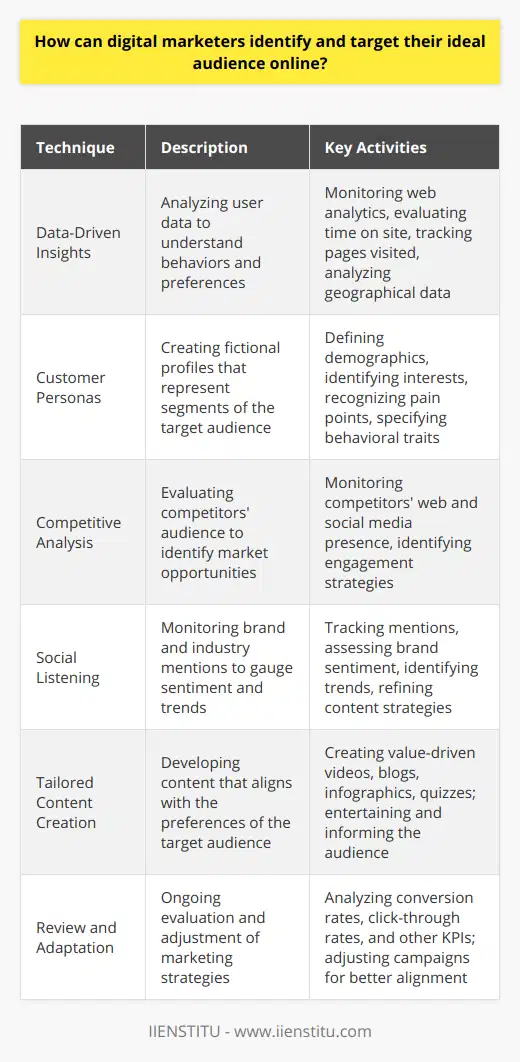 How can digital marketers identify and target their ideal audience online?

| Technique | Description | Key Activities |
|---|---|---|
| Data-Driven Insights | Analyzing user data to understand behaviors and preferences | Monitoring web analytics, evaluating time on site, tracking pages visited, analyzing geographical data |
| Customer Personas | Creating fictional profiles that represent segments of the target audience | Defining demographics, identifying interests, recognizing pain points, specifying behavioral traits |
| Competitive Analysis | Evaluating competitors' audience to identify market opportunities | Monitoring competitors' web and social media presence, identifying engagement strategies |
| Social Listening | Monitoring brand and industry mentions to gauge sentiment and trends | Tracking mentions, assessing brand sentiment, identifying trends, refining content strategies |
| Tailored Content Creation | Developing content that aligns with the preferences of the target audience | Creating value-driven videos, blogs, infographics, quizzes; entertaining and informing the audience |
| Review and Adaptation | Ongoing evaluation and adjustment of marketing strategies | Analyzing conversion rates, click-through rates, and other KPIs; adjusting campaigns for better alignment |

IIENSTITU - www.iienstitu.com