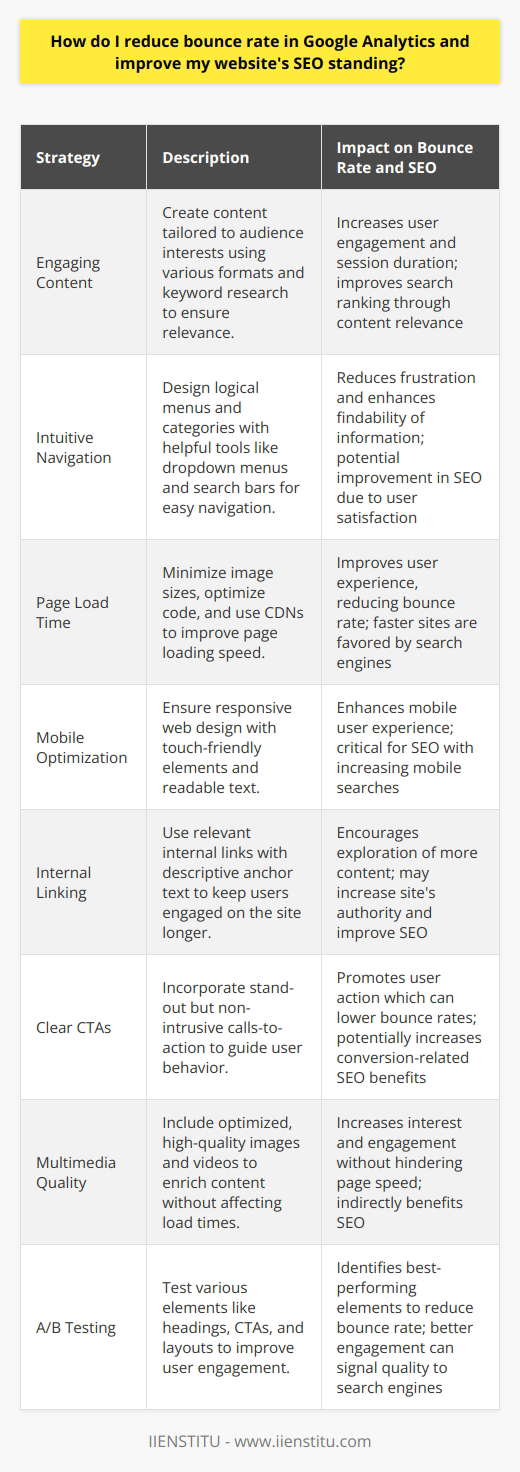 How do I reduce bounce rate in Google Analytics and improve my website's SEO standing?

| Strategy | Description | Impact on Bounce Rate and SEO |
|---|---|---|
| Engaging Content | Create content tailored to audience interests using various formats and keyword research to ensure relevance. | Increases user engagement and session duration; improves search ranking through content relevance |
| Intuitive Navigation | Design logical menus and categories with helpful tools like dropdown menus and search bars for easy navigation. | Reduces frustration and enhances findability of information; potential improvement in SEO due to user satisfaction |
| Page Load Time | Minimize image sizes, optimize code, and use CDNs to improve page loading speed. | Improves user experience, reducing bounce rate; faster sites are favored by search engines |
| Mobile Optimization | Ensure responsive web design with touch-friendly elements and readable text. | Enhances mobile user experience; critical for SEO with increasing mobile searches |
| Internal Linking | Use relevant internal links with descriptive anchor text to keep users engaged on the site longer. | Encourages exploration of more content; may increase site's authority and improve SEO |
| Clear CTAs | Incorporate stand-out but non-intrusive calls-to-action to guide user behavior. | Promotes user action which can lower bounce rates; potentially increases conversion-related SEO benefits |
| Multimedia Quality | Include optimized, high-quality images and videos to enrich content without affecting load times. | Increases interest and engagement without hindering page speed; indirectly benefits SEO |
| A/B Testing | Test various elements like headings, CTAs, and layouts to improve user engagement. | Identifies best-performing elements to reduce bounce rate; better engagement can signal quality to search engines |

IIENSTITU - www.iienstitu.com