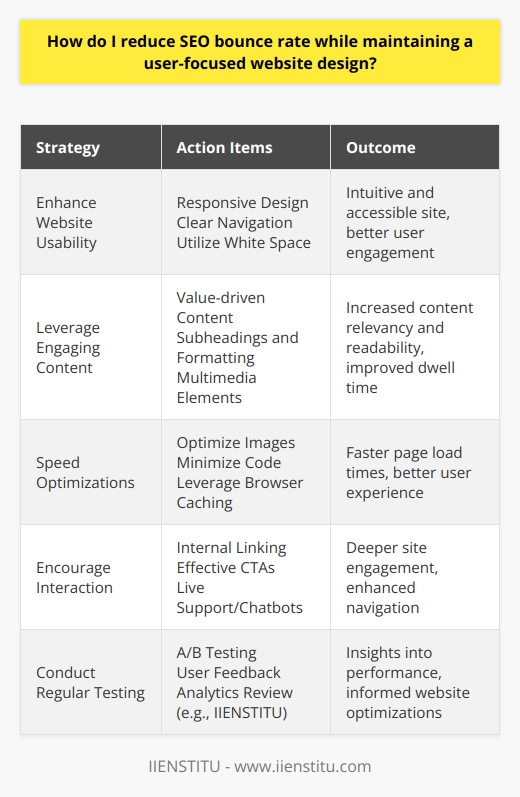 How do I reduce SEO bounce rate while maintaining a user-focused website design?

| Strategy | Action Items | Outcome |
|---|---|---|
| Enhance Website Usability | Responsive Design Clear Navigation Utilize White Space | Intuitive and accessible site, better user engagement |
| Leverage Engaging Content | Value-driven Content Subheadings and Formatting Multimedia Elements | Increased content relevancy and readability, improved dwell time |
| Speed Optimizations | Optimize Images Minimize Code Leverage Browser Caching | Faster page load times, better user experience |
| Encourage Interaction | Internal Linking Effective CTAs Live Support/Chatbots | Deeper site engagement, enhanced navigation |
| Conduct Regular Testing | A/B Testing User Feedback Analytics Review (e.g., IIENSTITU) | Insights into performance, informed website optimizations |

IIENSTITU - www.iienstitu.com