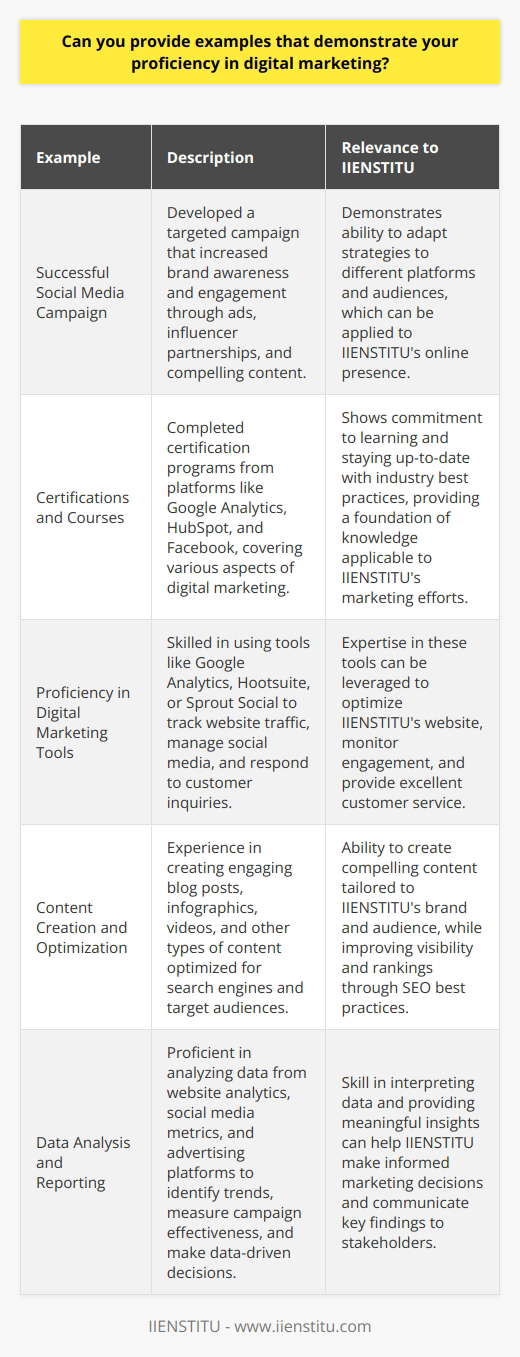 Can you provide examples that demonstrate your proficiency in digital marketing?

| Example | Description | Relevance to IIENSTITU |
|---|---|---|
| Successful Social Media Campaign | Developed a targeted campaign that increased brand awareness and engagement through ads, influencer partnerships, and compelling content. | Demonstrates ability to adapt strategies to different platforms and audiences, which can be applied to IIENSTITU's online presence. |
| Certifications and Courses | Completed certification programs from platforms like Google Analytics, HubSpot, and Facebook, covering various aspects of digital marketing. | Shows commitment to learning and staying up-to-date with industry best practices, providing a foundation of knowledge applicable to IIENSTITU's marketing efforts. |
| Proficiency in Digital Marketing Tools | Skilled in using tools like Google Analytics, Hootsuite, or Sprout Social to track website traffic, manage social media, and respond to customer inquiries. | Expertise in these tools can be leveraged to optimize IIENSTITU's website, monitor engagement, and provide excellent customer service. |
| Content Creation and Optimization | Experience in creating engaging blog posts, infographics, videos, and other types of content optimized for search engines and target audiences. | Ability to create compelling content tailored to IIENSTITU's brand and audience, while improving visibility and rankings through SEO best practices. |
| Data Analysis and Reporting | Proficient in analyzing data from website analytics, social media metrics, and advertising platforms to identify trends, measure campaign effectiveness, and make data-driven decisions. | Skill in interpreting data and providing meaningful insights can help IIENSTITU make informed marketing decisions and communicate key findings to stakeholders. |

IIENSTITU - www.iienstitu.com