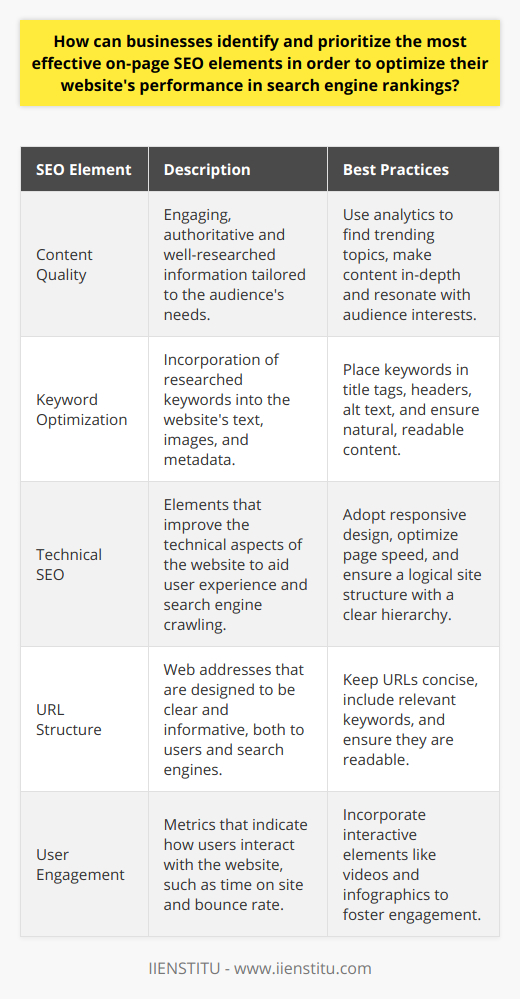 How can businesses identify and prioritize the most effective on-page SEO elements in order to optimize their website's performance in search engine rankings?

| SEO Element | Description | Best Practices |
|---|---|---|
| Content Quality | Engaging, authoritative and well-researched information tailored to the audience's needs. | Use analytics to find trending topics, make content in-depth and resonate with audience interests. |
| Keyword Optimization | Incorporation of researched keywords into the website's text, images, and metadata. | Place keywords in title tags, headers, alt text, and ensure natural, readable content. |
| Technical SEO | Elements that improve the technical aspects of the website to aid user experience and search engine crawling. | Adopt responsive design, optimize page speed, and ensure a logical site structure with a clear hierarchy. |
| URL Structure | Web addresses that are designed to be clear and informative, both to users and search engines. | Keep URLs concise, include relevant keywords, and ensure they are readable. |
| User Engagement | Metrics that indicate how users interact with the website, such as time on site and bounce rate. | Incorporate interactive elements like videos and infographics to foster engagement. |

IIENSTITU - www.iienstitu.com