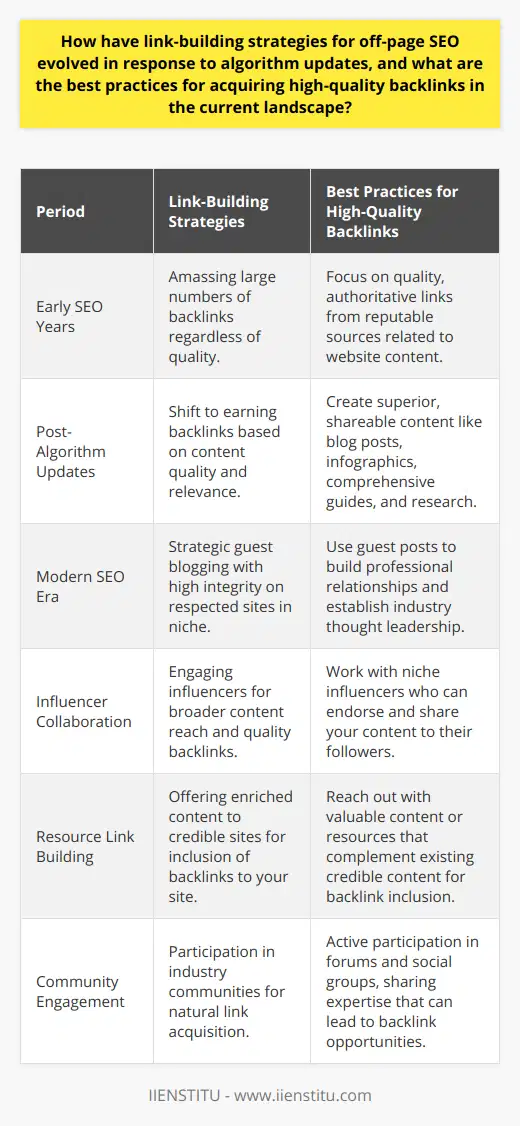 How have link-building strategies for off-page SEO evolved in response to algorithm updates, and what are the best practices for acquiring high-quality backlinks in the current landscape?

| Period | Link-Building Strategies | Best Practices for High-Quality Backlinks |
|---|---|---|
| Early SEO Years | Amassing large numbers of backlinks regardless of quality. | Focus on quality, authoritative links from reputable sources related to website content. |
| Post-Algorithm Updates | Shift to earning backlinks based on content quality and relevance. | Create superior, shareable content like blog posts, infographics, comprehensive guides, and research. |
| Modern SEO Era | Strategic guest blogging with high integrity on respected sites in niche. | Use guest posts to build professional relationships and establish industry thought leadership. |
| Influencer Collaboration | Engaging influencers for broader content reach and quality backlinks. | Work with niche influencers who can endorse and share your content to their followers. |
| Resource Link Building | Offering enriched content to credible sites for inclusion of backlinks to your site. | Reach out with valuable content or resources that complement existing credible content for backlink inclusion. |
| Community Engagement | Participation in industry communities for natural link acquisition. | Active participation in forums and social groups, sharing expertise that can lead to backlink opportunities. |

IIENSTITU - www.iienstitu.com