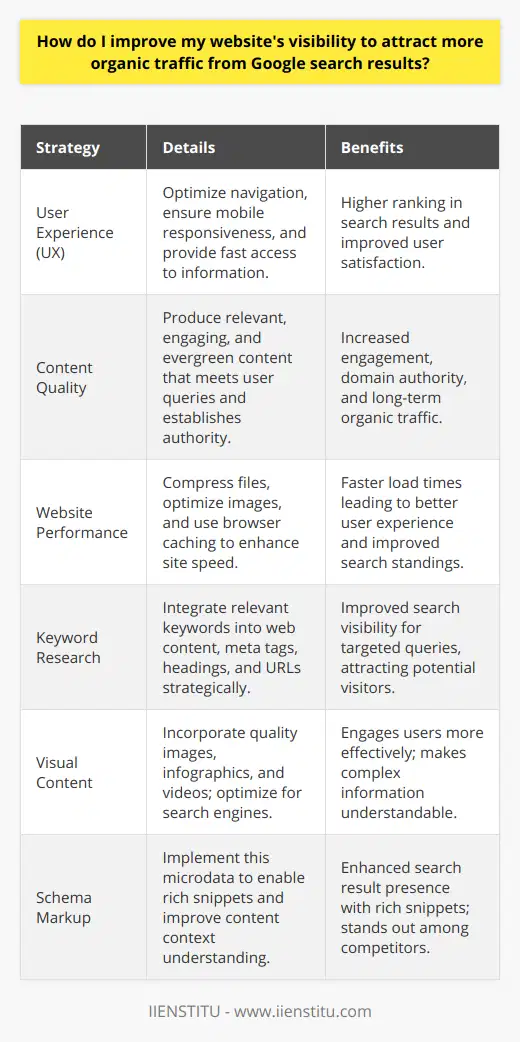 How do I improve my website's visibility to attract more organic traffic from Google search results?

| Strategy | Details | Benefits |
|---|---|---|
| User Experience (UX) | Optimize navigation, ensure mobile responsiveness, and provide fast access to information. | Higher ranking in search results and improved user satisfaction. |
| Content Quality | Produce relevant, engaging, and evergreen content that meets user queries and establishes authority. | Increased engagement, domain authority, and long-term organic traffic. |
| Website Performance | Compress files, optimize images, and use browser caching to enhance site speed. | Faster load times leading to better user experience and improved search standings. |
| Keyword Research | Integrate relevant keywords into web content, meta tags, headings, and URLs strategically. | Improved search visibility for targeted queries, attracting potential visitors. |
| Visual Content | Incorporate quality images, infographics, and videos; optimize for search engines. | Engages users more effectively; makes complex information understandable. |
| Schema Markup | Implement this microdata to enable rich snippets and improve content context understanding. | Enhanced search result presence with rich snippets; stands out among competitors. |

IIENSTITU - www.iienstitu.com