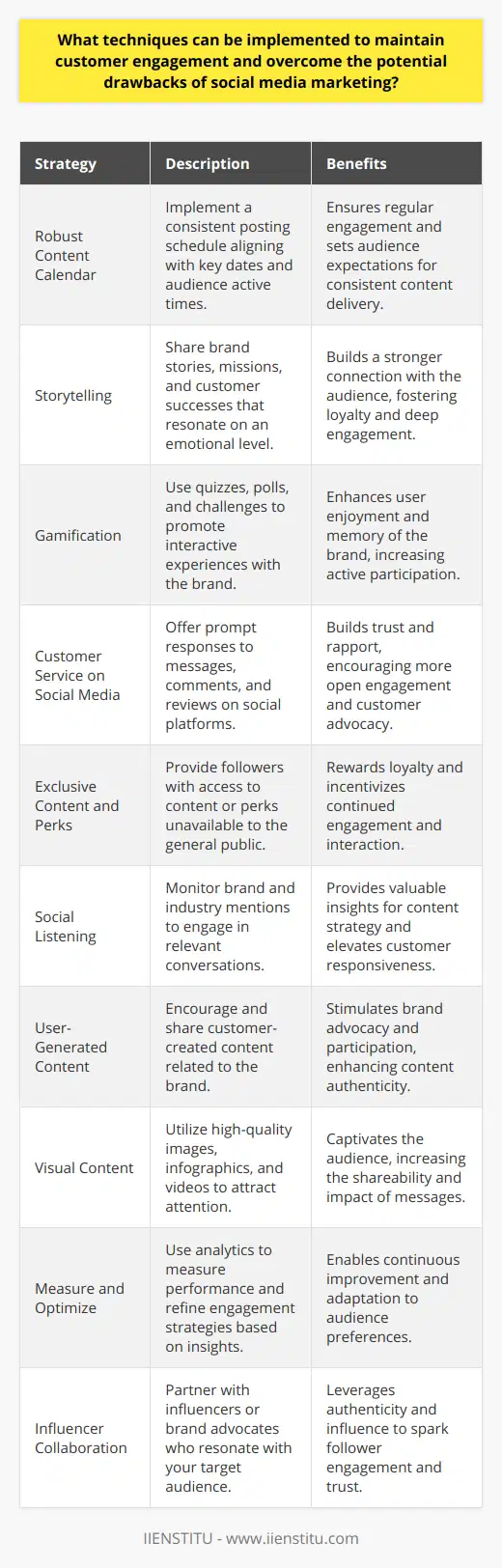 What techniques can be implemented to maintain customer engagement and overcome the potential drawbacks of social media marketing?

| Strategy | Description | Benefits |
|---|---|---|
| Robust Content Calendar | Implement a consistent posting schedule aligning with key dates and audience active times. | Ensures regular engagement and sets audience expectations for consistent content delivery. |
| Storytelling | Share brand stories, missions, and customer successes that resonate on an emotional level. | Builds a stronger connection with the audience, fostering loyalty and deep engagement. |
| Gamification | Use quizzes, polls, and challenges to promote interactive experiences with the brand. | Enhances user enjoyment and memory of the brand, increasing active participation. |
| Customer Service on Social Media | Offer prompt responses to messages, comments, and reviews on social platforms. | Builds trust and rapport, encouraging more open engagement and customer advocacy. |
| Exclusive Content and Perks | Provide followers with access to content or perks unavailable to the general public. | Rewards loyalty and incentivizes continued engagement and interaction. |
| Social Listening | Monitor brand and industry mentions to engage in relevant conversations. | Provides valuable insights for content strategy and elevates customer responsiveness. |
| User-Generated Content | Encourage and share customer-created content related to the brand. | Stimulates brand advocacy and participation, enhancing content authenticity. |
| Visual Content | Utilize high-quality images, infographics, and videos to attract attention. | Captivates the audience, increasing the shareability and impact of messages. |
| Measure and Optimize | Use analytics to measure performance and refine engagement strategies based on insights. | Enables continuous improvement and adaptation to audience preferences. |
| Influencer Collaboration | Partner with influencers or brand advocates who resonate with your target audience. | Leverages authenticity and influence to spark follower engagement and trust. |

IIENSTITU - www.iienstitu.com