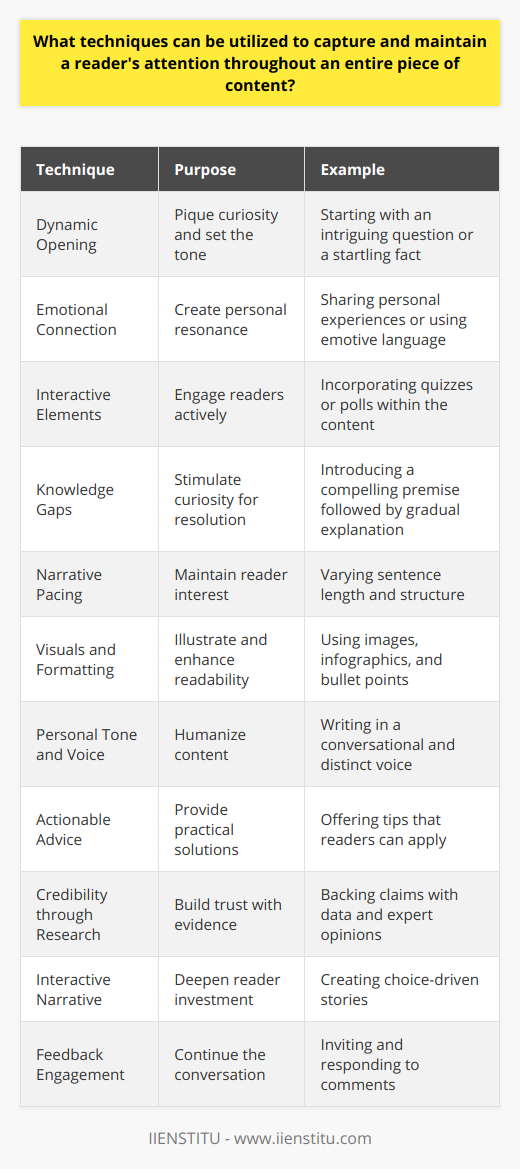 What techniques can be utilized to capture and maintain a reader's attention throughout an entire piece of content?

| Technique | Purpose | Example |
|---|---|---|
| Dynamic Opening | Pique curiosity and set the tone | Starting with an intriguing question or a startling fact |
| Emotional Connection | Create personal resonance | Sharing personal experiences or using emotive language |
| Interactive Elements | Engage readers actively | Incorporating quizzes or polls within the content |
| Knowledge Gaps | Stimulate curiosity for resolution | Introducing a compelling premise followed by gradual explanation |
| Narrative Pacing | Maintain reader interest | Varying sentence length and structure |
| Visuals and Formatting | Illustrate and enhance readability | Using images, infographics, and bullet points |
| Personal Tone and Voice | Humanize content | Writing in a conversational and distinct voice |
| Actionable Advice | Provide practical solutions | Offering tips that readers can apply |
| Credibility through Research | Build trust with evidence | Backing claims with data and expert opinions |
| Interactive Narrative | Deepen reader investment | Creating choice-driven stories |
| Feedback Engagement | Continue the conversation | Inviting and responding to comments |

IIENSTITU - www.iienstitu.com