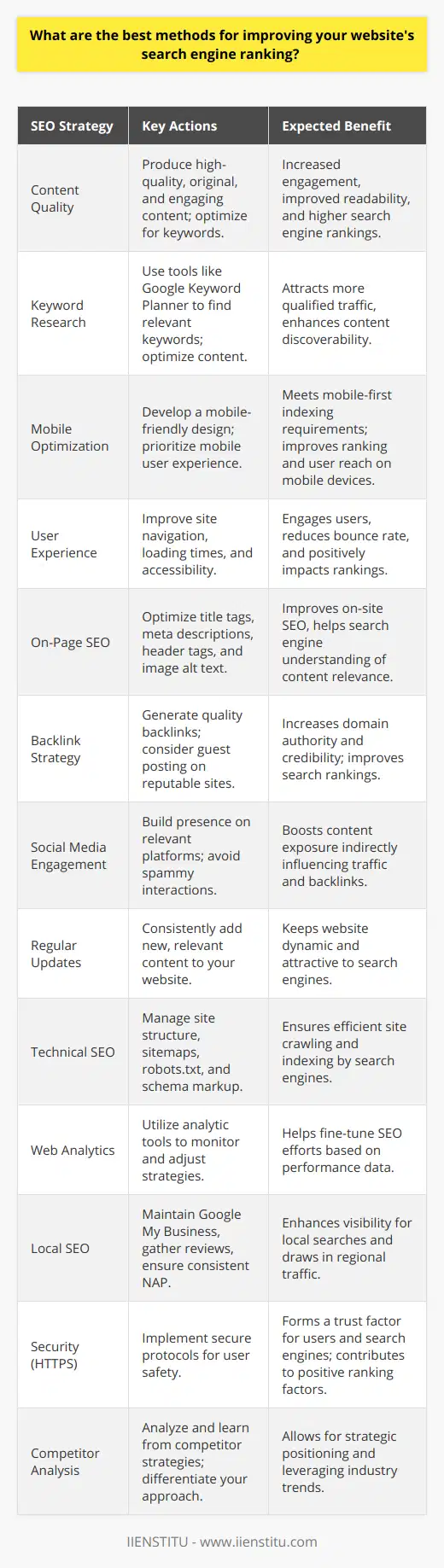 What are the best methods for improving your website's search engine ranking?

| SEO Strategy | Key Actions | Expected Benefit |
|---|---|---|
| Content Quality | Produce high-quality, original, and engaging content; optimize for keywords. | Increased engagement, improved readability, and higher search engine rankings. |
| Keyword Research | Use tools like Google Keyword Planner to find relevant keywords; optimize content. | Attracts more qualified traffic, enhances content discoverability. |
| Mobile Optimization | Develop a mobile-friendly design; prioritize mobile user experience. | Meets mobile-first indexing requirements; improves ranking and user reach on mobile devices. |
| User Experience | Improve site navigation, loading times, and accessibility. | Engages users, reduces bounce rate, and positively impacts rankings. |
| On-Page SEO | Optimize title tags, meta descriptions, header tags, and image alt text. | Improves on-site SEO, helps search engine understanding of content relevance. |
| Backlink Strategy | Generate quality backlinks; consider guest posting on reputable sites. | Increases domain authority and credibility; improves search rankings. |
| Social Media Engagement | Build presence on relevant platforms; avoid spammy interactions. | Boosts content exposure indirectly influencing traffic and backlinks. |
| Regular Updates | Consistently add new, relevant content to your website. | Keeps website dynamic and attractive to search engines. |
| Technical SEO | Manage site structure, sitemaps, robots.txt, and schema markup. | Ensures efficient site crawling and indexing by search engines. |
| Web Analytics | Utilize analytic tools to monitor and adjust strategies. | Helps fine-tune SEO efforts based on performance data. |
| Local SEO | Maintain Google My Business, gather reviews, ensure consistent NAP. | Enhances visibility for local searches and draws in regional traffic. |
| Security (HTTPS) | Implement secure protocols for user safety. | Forms a trust factor for users and search engines; contributes to positive ranking factors. |
| Competitor Analysis | Analyze and learn from competitor strategies; differentiate your approach. | Allows for strategic positioning and leveraging industry trends. |

IIENSTITU - www.iienstitu.com