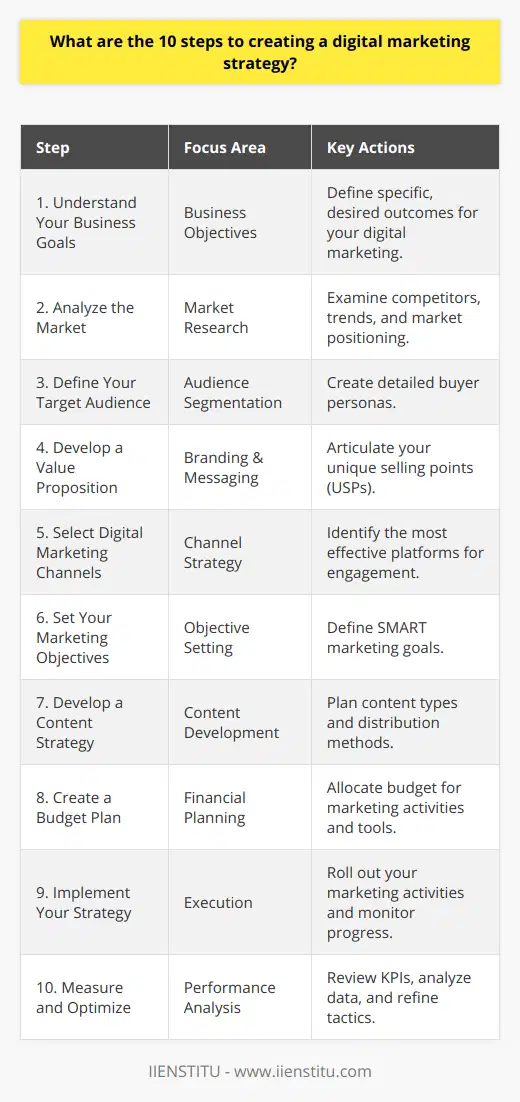 What are the 10 steps to creating a digital marketing strategy?

| Step | Focus Area | Key Actions |
|---|---|---|
| 1. Understand Your Business Goals | Business Objectives | Define specific, desired outcomes for your digital marketing. |
| 2. Analyze the Market | Market Research | Examine competitors, trends, and market positioning. |
| 3. Define Your Target Audience | Audience Segmentation | Create detailed buyer personas. |
| 4. Develop a Value Proposition | Branding & Messaging | Articulate your unique selling points (USPs). |
| 5. Select Digital Marketing Channels | Channel Strategy | Identify the most effective platforms for engagement. |
| 6. Set Your Marketing Objectives | Objective Setting | Define SMART marketing goals. |
| 7. Develop a Content Strategy | Content Development | Plan content types and distribution methods. |
| 8. Create a Budget Plan | Financial Planning | Allocate budget for marketing activities and tools. |
| 9. Implement Your Strategy | Execution | Roll out your marketing activities and monitor progress. |
| 10. Measure and Optimize | Performance Analysis | Review KPIs, analyze data, and refine tactics. |

IIENSTITU - www.iienstitu.com