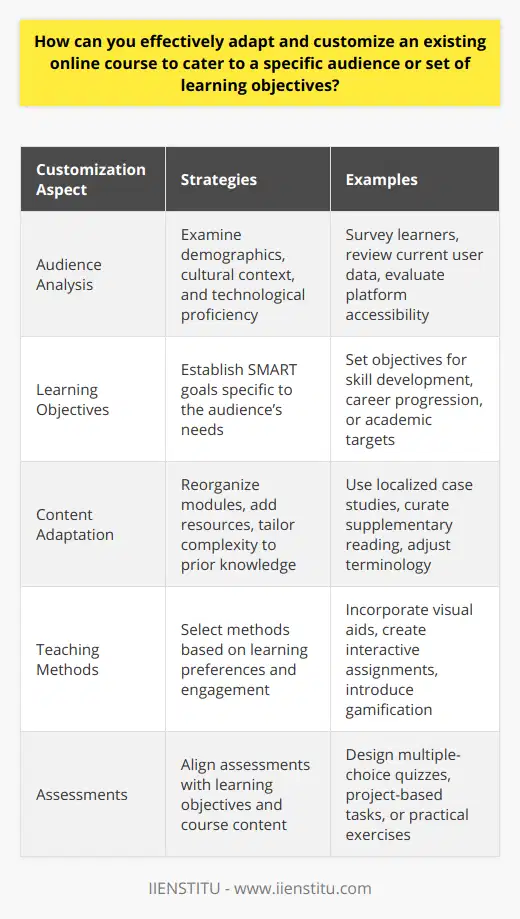 How can you effectively adapt and customize an existing online course to cater to a specific audience or set of learning objectives?

| Customization Aspect | Strategies | Examples |
|---|---|---|
| Audience Analysis | Examine demographics, cultural context, and technological proficiency | Survey learners, review current user data, evaluate platform accessibility |
| Learning Objectives | Establish SMART goals specific to the audience's needs | Set objectives for skill development, career progression, or academic targets |
| Content Adaptation | Reorganize modules, add resources, tailor complexity to prior knowledge | Use localized case studies, curate supplementary reading, adjust terminology |
| Teaching Methods | Select methods based on learning preferences and engagement | Incorporate visual aids, create interactive assignments, introduce gamification |
| Assessments | Align assessments with learning objectives and course content | Design multiple-choice quizzes, project-based tasks, or practical exercises |

IIENSTITU - www.iienstitu.com