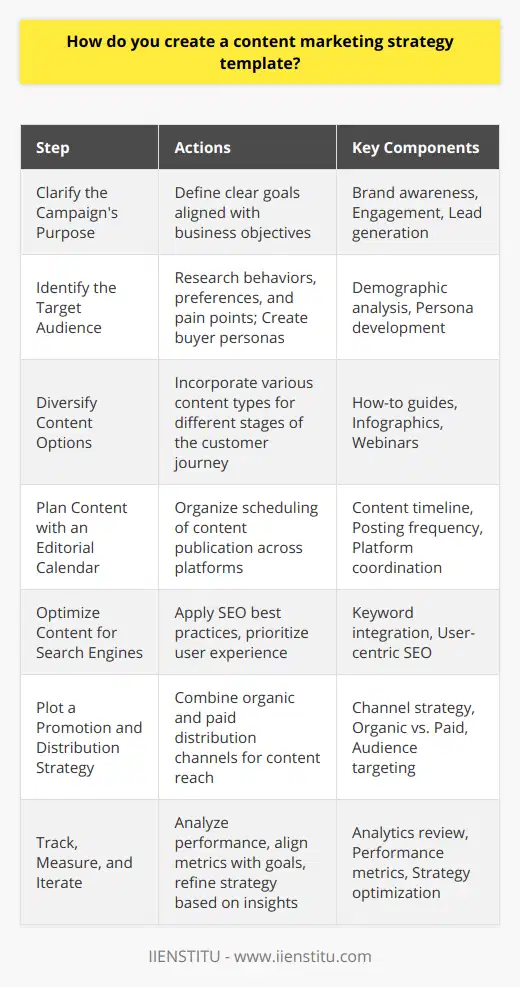 How do you create a content marketing strategy template?

| Step | Actions | Key Components |
|---|---|---|
| Clarify the Campaign's Purpose | Define clear goals aligned with business objectives | Brand awareness, Engagement, Lead generation |
| Identify the Target Audience | Research behaviors, preferences, and pain points; Create buyer personas | Demographic analysis, Persona development |
| Diversify Content Options | Incorporate various content types for different stages of the customer journey | How-to guides, Infographics, Webinars |
| Plan Content with an Editorial Calendar | Organize scheduling of content publication across platforms | Content timeline, Posting frequency, Platform coordination |
| Optimize Content for Search Engines | Apply SEO best practices, prioritize user experience | Keyword integration, User-centric SEO |
| Plot a Promotion and Distribution Strategy | Combine organic and paid distribution channels for content reach | Channel strategy, Organic vs. Paid, Audience targeting |
| Track, Measure, and Iterate | Analyze performance, align metrics with goals, refine strategy based on insights | Analytics review, Performance metrics, Strategy optimization |

IIENSTITU - www.iienstitu.com