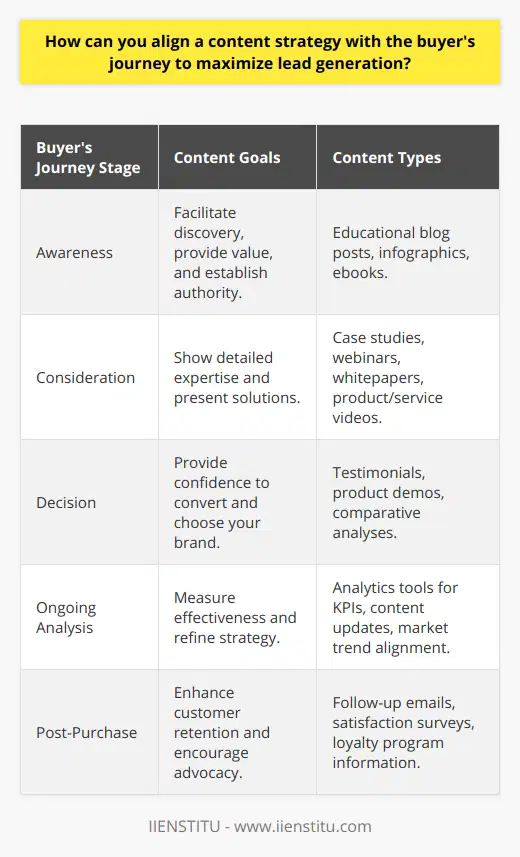 How can you align a content strategy with the buyer's journey to maximize lead generation?

| Buyer's Journey Stage | Content Goals | Content Types |
|---|---|---|
| Awareness | Facilitate discovery, provide value, and establish authority. | Educational blog posts, infographics, ebooks. |
| Consideration | Show detailed expertise and present solutions. | Case studies, webinars, whitepapers, product/service videos. |
| Decision | Provide confidence to convert and choose your brand. | Testimonials, product demos, comparative analyses. |
| Ongoing Analysis | Measure effectiveness and refine strategy. | Analytics tools for KPIs, content updates, market trend alignment. |
| Post-Purchase | Enhance customer retention and encourage advocacy. | Follow-up emails, satisfaction surveys, loyalty program information. |

IIENSTITU - www.iienstitu.com