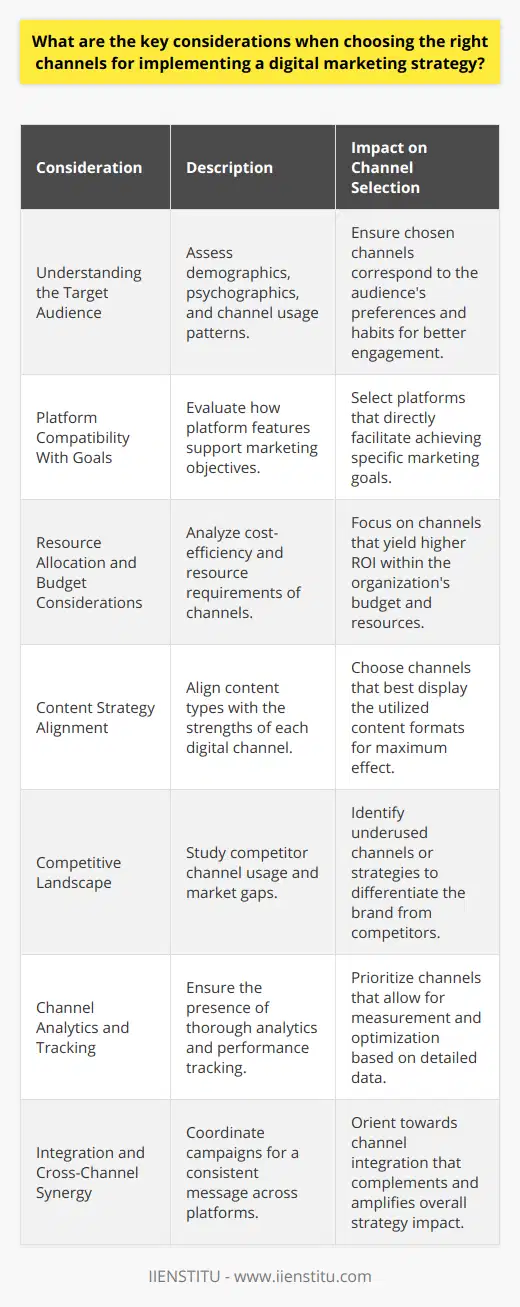 What are the key considerations when choosing the right channels for implementing a digital marketing strategy?

| Consideration | Description | Impact on Channel Selection |
|---|---|---|
| Understanding the Target Audience | Assess demographics, psychographics, and channel usage patterns. | Ensure chosen channels correspond to the audience's preferences and habits for better engagement. |
| Platform Compatibility With Goals | Evaluate how platform features support marketing objectives. | Select platforms that directly facilitate achieving specific marketing goals. |
| Resource Allocation and Budget Considerations | Analyze cost-efficiency and resource requirements of channels. | Focus on channels that yield higher ROI within the organization's budget and resources. |
| Content Strategy Alignment | Align content types with the strengths of each digital channel. | Choose channels that best display the utilized content formats for maximum effect. |
| Competitive Landscape | Study competitor channel usage and market gaps. | Identify underused channels or strategies to differentiate the brand from competitors. |
| Channel Analytics and Tracking | Ensure the presence of thorough analytics and performance tracking. | Prioritize channels that allow for measurement and optimization based on detailed data. |
| Integration and Cross-Channel Synergy | Coordinate campaigns for a consistent message across platforms. | Orient towards channel integration that complements and amplifies overall strategy impact. |

IIENSTITU - www.iienstitu.com